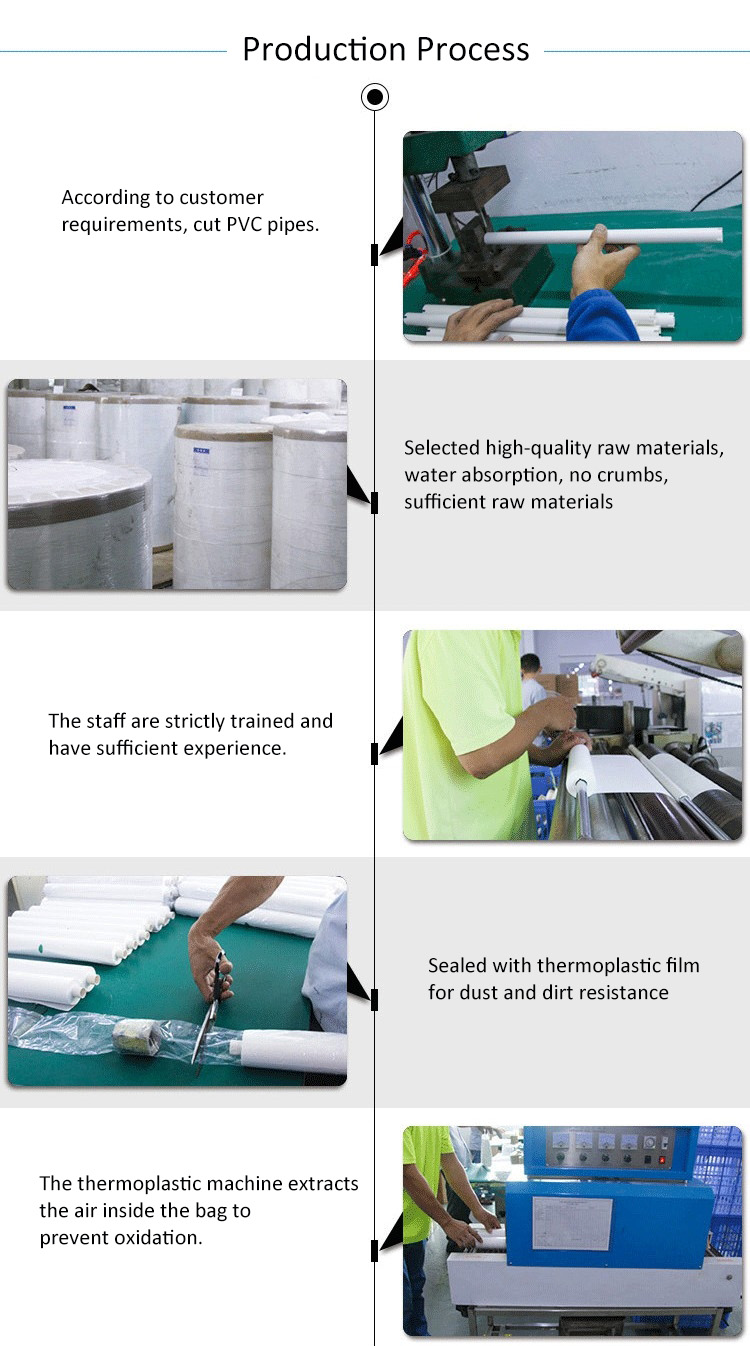 Production Process

According to customer requirements, cut PVC pipes.

Selected high-quality raw materials, water absorption, no crumbs, sufficient raw materials

The staff are strictly trained and have sufficient experience.

Sealed with thermoplastic film for dust and dirt resistance

The thermoplastic machine extracts the air inside the bag to prevent oxidation.